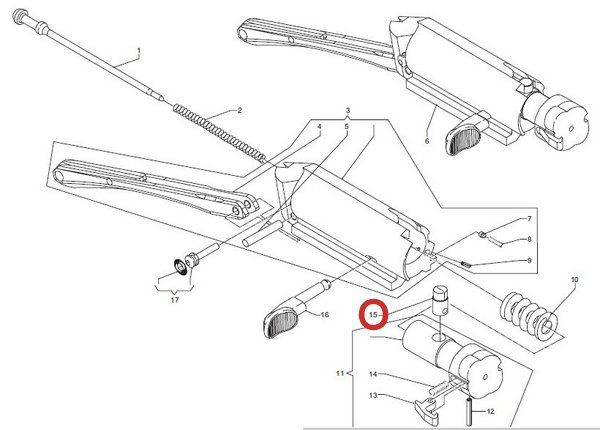 1
2
3
4
5
6
7
8
9
10
17
16
15
11
14
13
12