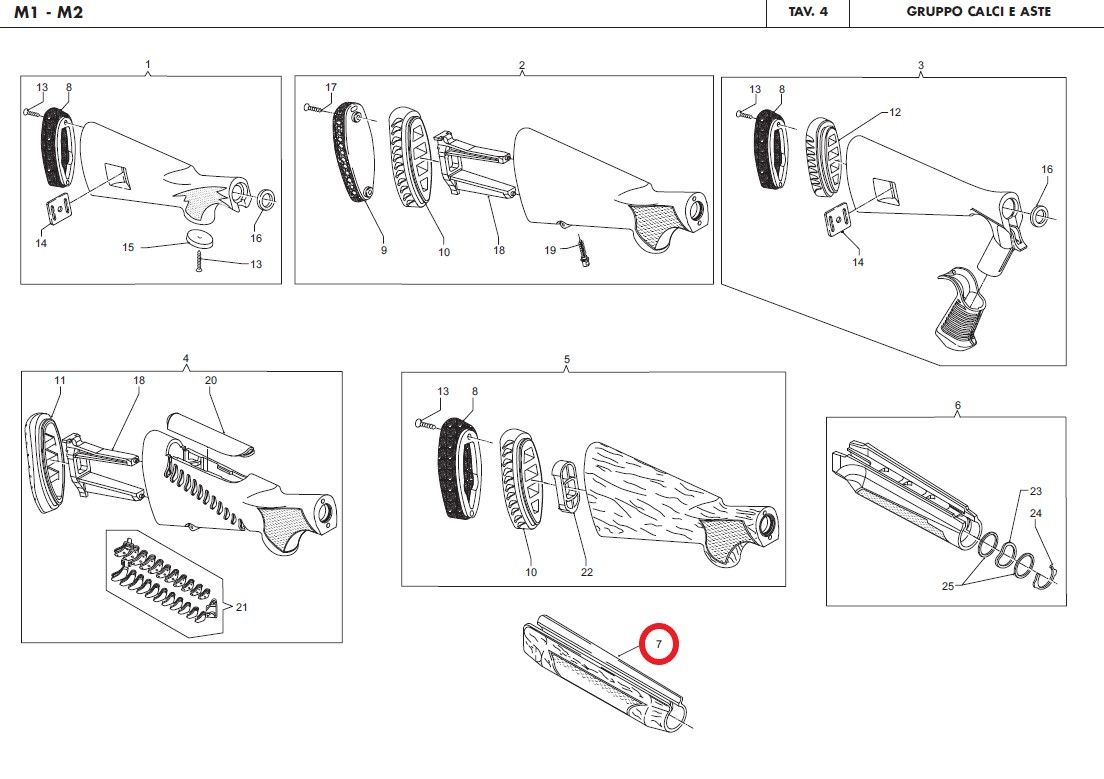 M1 - M2

TAV. 4

GRUPPO CALCI E ASTE

1
13
8
14
15
16
13

2
17
9
10
18
19

3
13
8
12
16
14

4
11
18
20
21

5
13
8
10
22

6
23
24
25

7